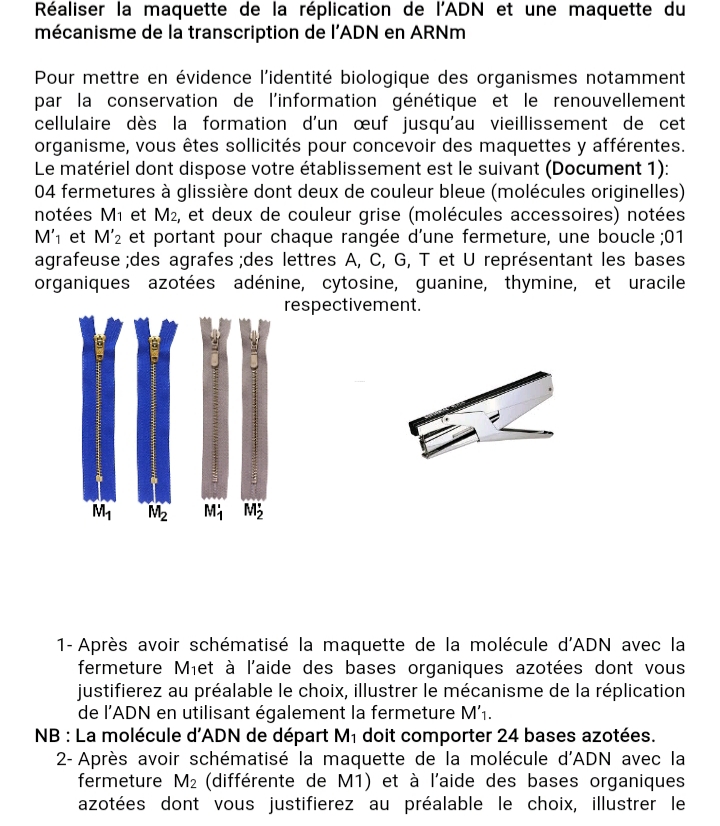 Réaliser la maquette de la réplication de l'ADN et une maquette du mécanisme de la transcription de l'ADN en ARNm

Pour mettre en évidence l'identité biologique des organismes notamment par la conservation de l'information génétique et le renouvellement cellulaire dès la formation d'un œuf jusqu'au vieillissement de cet organisme, vous êtes sollicités pour concevoir des maquettes y afférentes. Le matériel dont dispose votre établissement est le suivant (Document 1): 04 fermetures à glissière dont deux de couleur bleue (molécules originelles) notées $M_1$ et $M_2$, et deux de couleur grise (molécules accessoires) notées $M'_1$ et $M'_2$ et portant pour chaque rangée d'une fermeture, une boucle ;01 agrafeuse ;des agrafes ;des lettres A, C, G, T et U représentant les bases organiques azotées adénine, cytosine, guanine, thymine, et uracile respectivement.

$M_1$ $M_2$ $M'_1$ $M'_2$

1- Après avoir schématisé la maquette de la molécule d'ADN avec la fermeture $M_1$et à l'aide des bases organiques azotées dont vous justifierez au préalable le choix, illustrer le mécanisme de la réplication de l'ADN en utilisant également la fermeture $M'_1$.

NB : La molécule d'ADN de départ $M_1$ doit comporter 24 bases azotées.

2- Après avoir schématisé la maquette de la molécule d'ADN avec la fermeture $M_2$ (différente de M1) et à l'aide des bases organiques azotées dont vous justifierez au préalable le choix, illustrer le