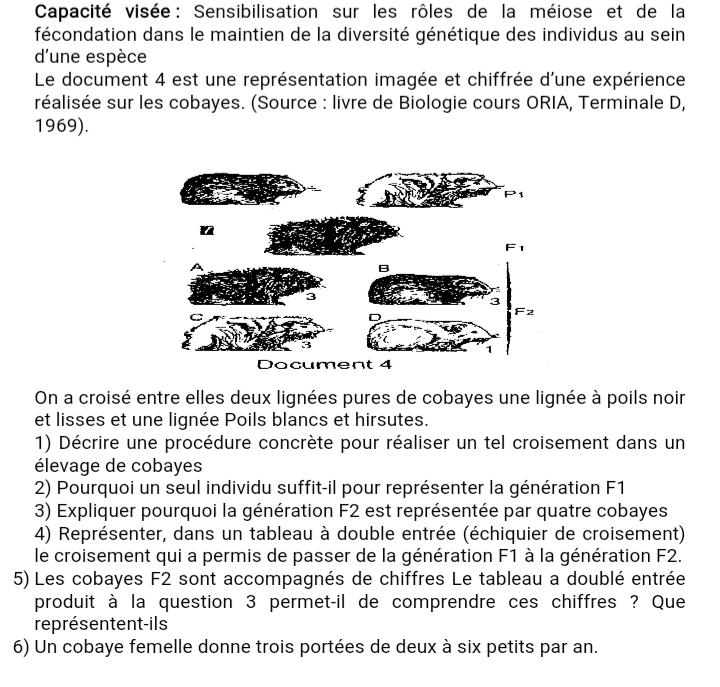 **Capacité visée :** Sensibilisation sur les rôles de la méiose et de la fécondation dans le maintien de la diversité génétique des individus au sein d'une espèce

Le document 4 est une représentation imagée et chiffrée d'une expérience réalisée sur les cobayes. (Source : livre de Biologie cours ORIA, Terminale D, 1969).

P1

F1

A

B

3

3

F2

C

D

3

1

Document 4

On a croisé entre elles deux lignées pures de cobayes une lignée à poils noir et lisses et une lignée Poils blancs et hirsutes.

1) Décrire une procédure concrète pour réaliser un tel croisement dans un élevage de cobayes

2) Pourquoi un seul individu suffit-il pour représenter la génération F1

3) Expliquer pourquoi la génération F2 est représentée par quatre cobayes

4) Représenter, dans un tableau à double entrée (échiquier de croisement) le croisement qui a permis de passer de la génération F1 à la génération F2.

5) Les cobayes F2 sont accompagnés de chiffres Le tableau a doublé entrée produit à la question 3 permet-il de comprendre ces chiffres ? Que représentent-ils

6) Un cobaye femelle donne trois portées de deux à six petits par an.