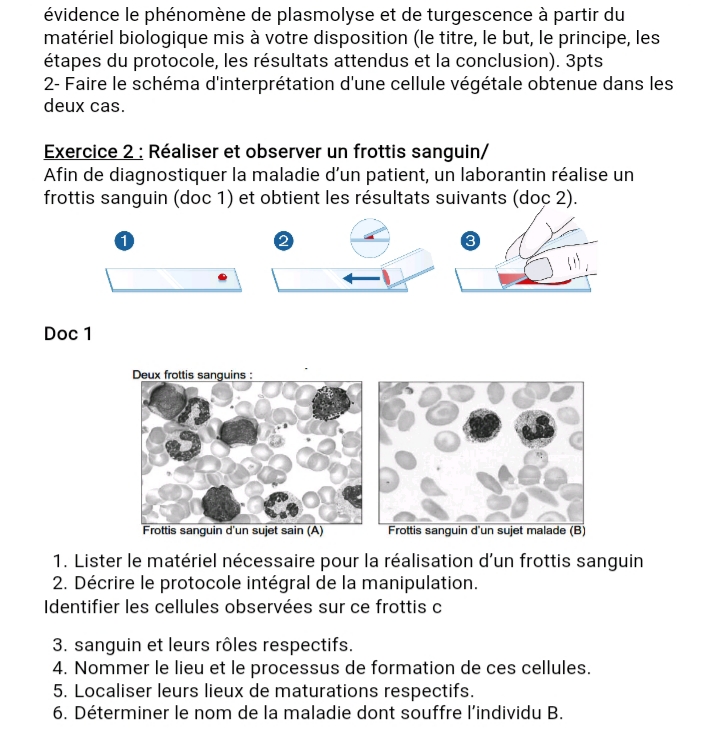 évidence le phénomène de plasmolyse et de turgescence à partir du matériel biologique mis à votre disposition (le titre, le but, le principe, les étapes du protocole, les résultats attendus et la conclusion). 3pts
2- Faire le schéma d'interprétation d'une cellule végétale obtenue dans les deux cas.

Exercice 2 : Réaliser et observer un frottis sanguin/
Afin de diagnostiquer la maladie d'un patient, un laborantin réalise un frottis sanguin (doc 1) et obtient les résultats suivants (doc 2).

1
2
3

Doc 1

Deux frottis sanguins :

Frottis sanguin d'un sujet sain (A)
Frottis sanguin d'un sujet malade (B)

1. Lister le matériel nécessaire pour la réalisation d'un frottis sanguin
2. Décrire le protocole intégral de la manipulation.
Identifier les cellules observées sur ce frottis c

3. sanguin et leurs rôles respectifs.
4. Nommer le lieu et le processus de formation de ces cellules.
5. Localiser leurs lieux de maturations respectifs.
6. Déterminer le nom de la maladie dont souffre l'individu B.